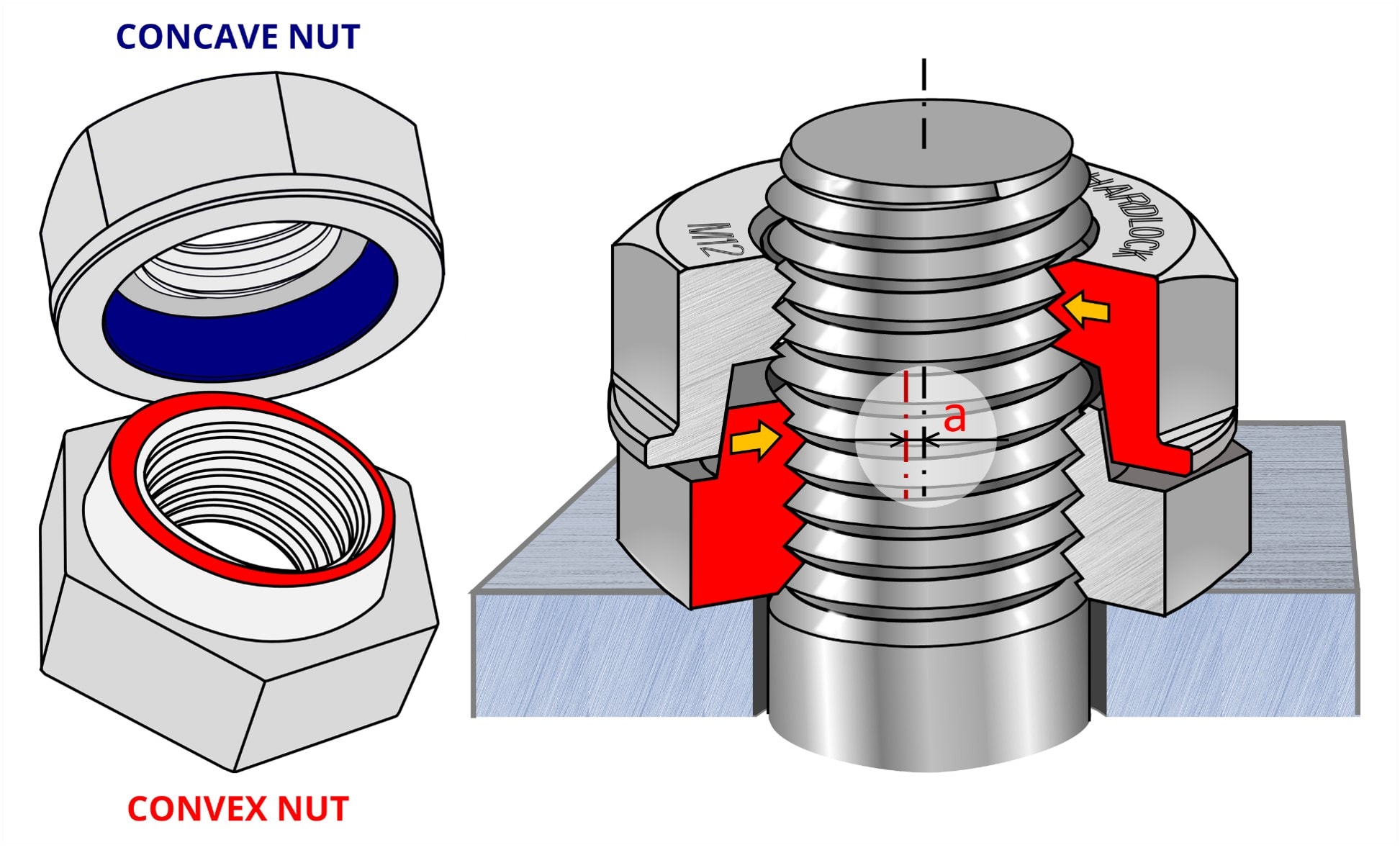 CONCAVE NUT

CONVEX NUT

M12

HARDLOCK

a